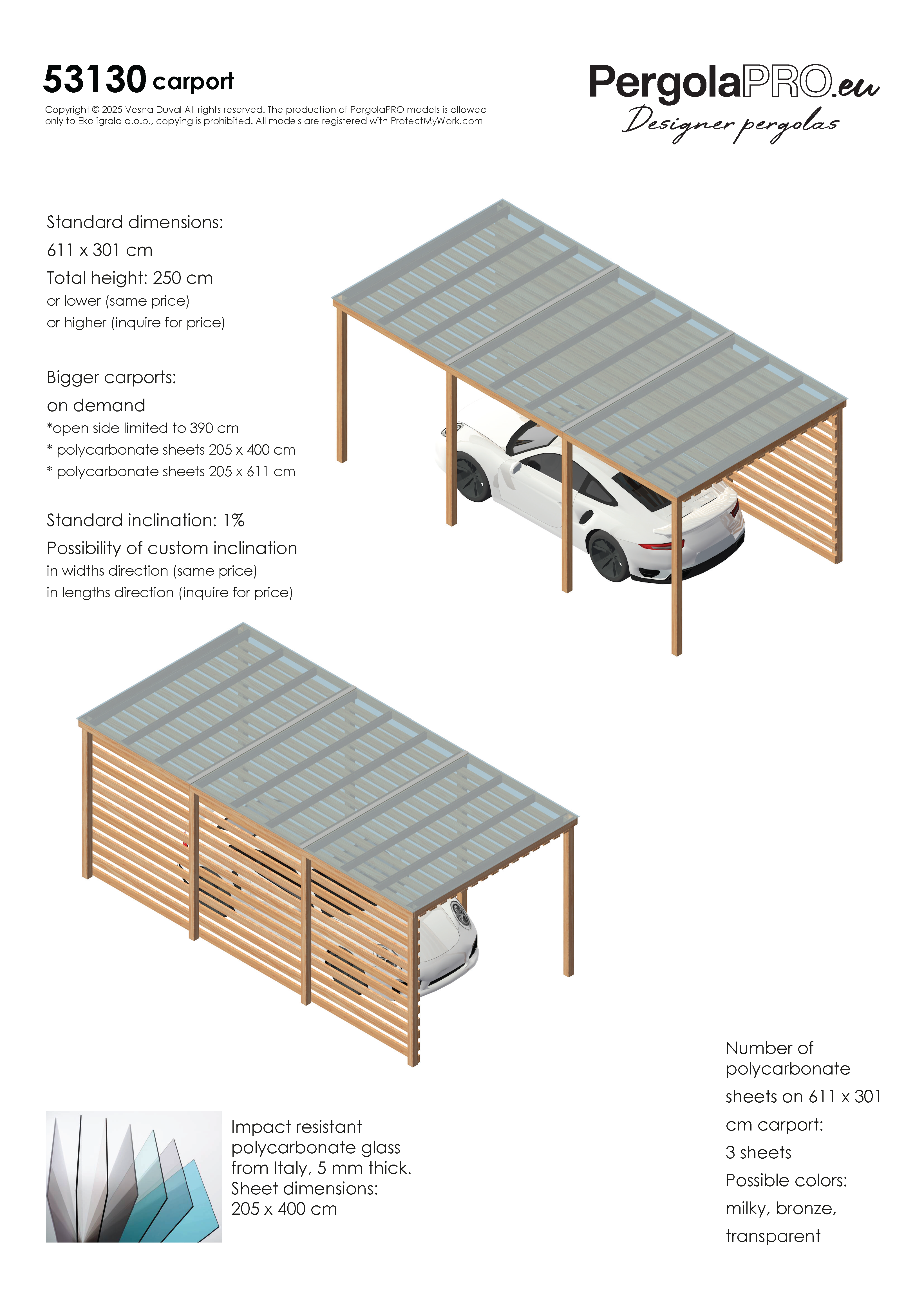 53130 carport

Copyright © 2025 Vesna Duval All rights reserved. The production of PergolaPRO models is allowed only to Eko igrala d.o.o., copying is prohibited. All models are registered with ProtectMyWork.com

PergolaPRO.eu
Designer pergolas

Standard dimensions:
611 x 301 cm
Total height: 250 cm
or lower (same price)
or higher (inquire for price)

Bigger carports:
on demand
*open side limited to 390 cm
* polycarbonate sheets 205 x 400 cm
* polycarbonate sheets 205 x 611 cm

Standard inclination: 1%
Possibility of custom inclination
in widths direction (same price)
in lengths direction (inquire for price)

Impact resistant polycarbonate glass from Italy, 5 mm thick.
Sheet dimensions:
205 x 400 cm

Number of polycarbonate sheets on 611 x 301 cm carport:
3 sheets
Possible colors:
milky, bronze, transparent